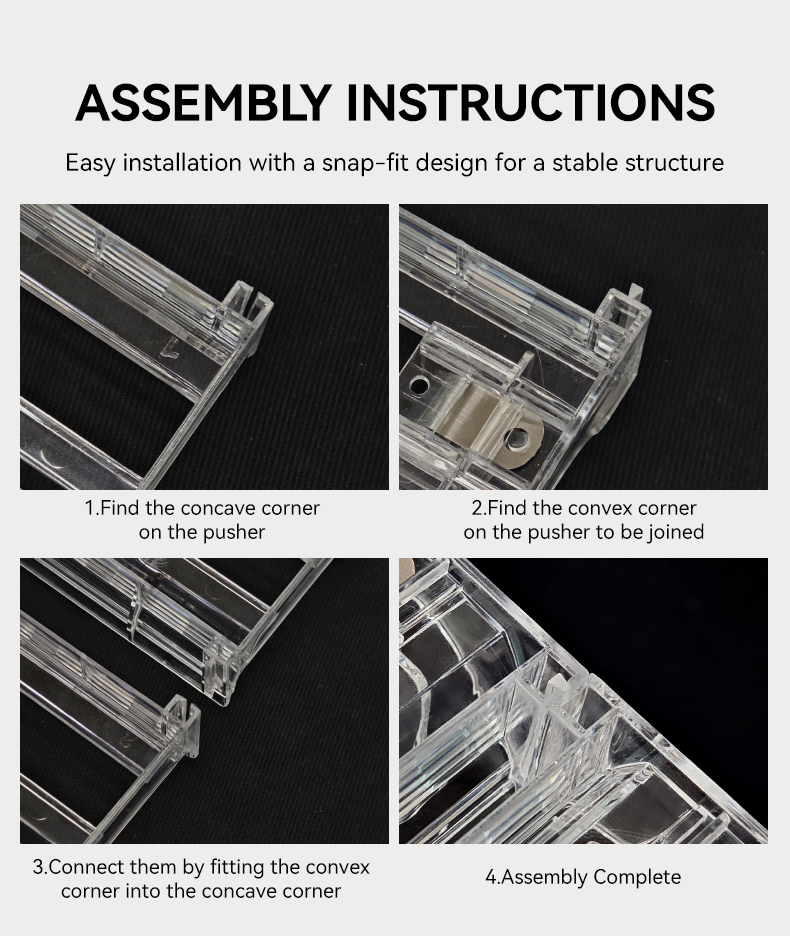 ASSEMBLY INSTRUCTIONS

Easy installation with a snap-fit design for a stable structure

1.Find the concave corner on the pusher

2.Find the convex corner on the pusher to be joined

3.Connect them by fitting the convex corner into the concave corner

4.Assembly Complete